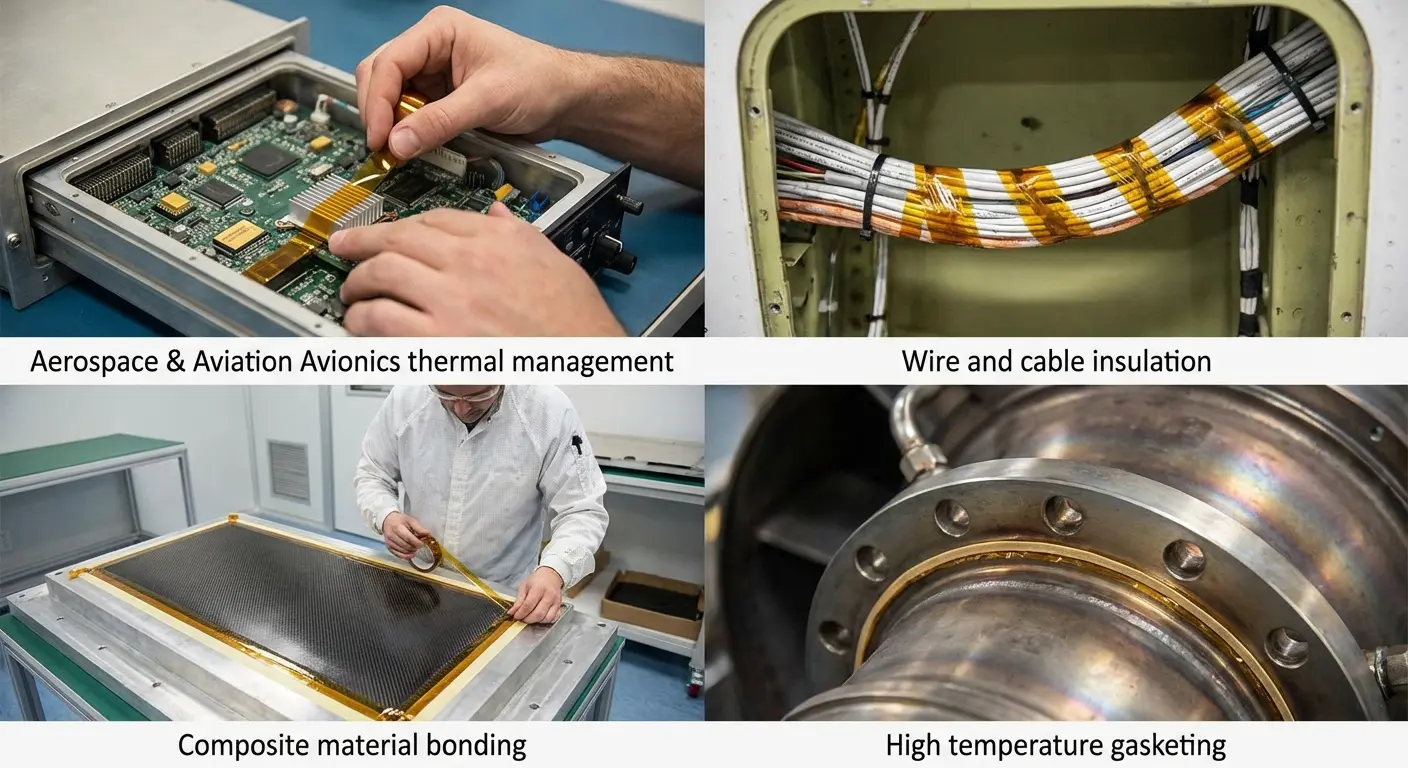 Aerospace & Aviation Avionics thermal management

Wire and cable insulation

Composite material bonding

High temperature gasketing